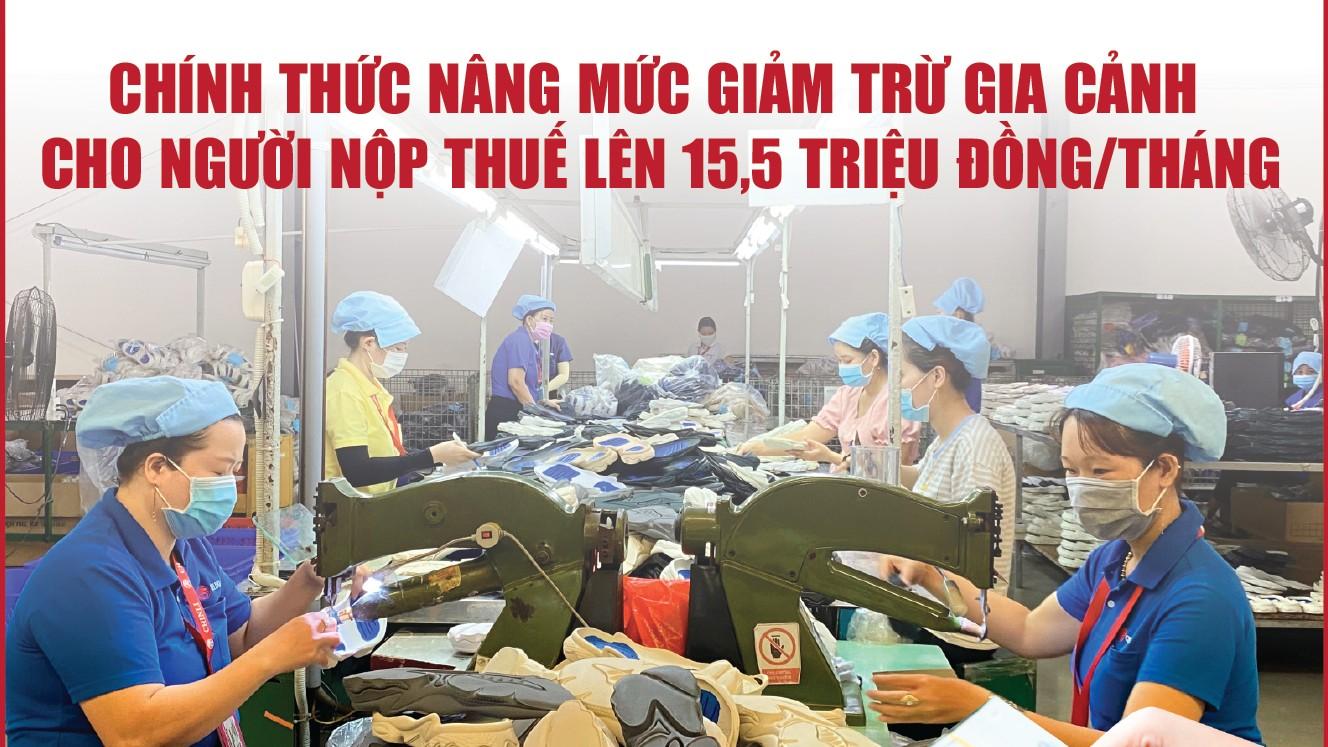 CHÍNH THỨC NÂNG MỨC GIẢM TRỪ GIA CẢNH
CHO NGƯỜI NỘP THUẾ LÊN 15,5 TRIỆU ĐỒNG/THÁNG