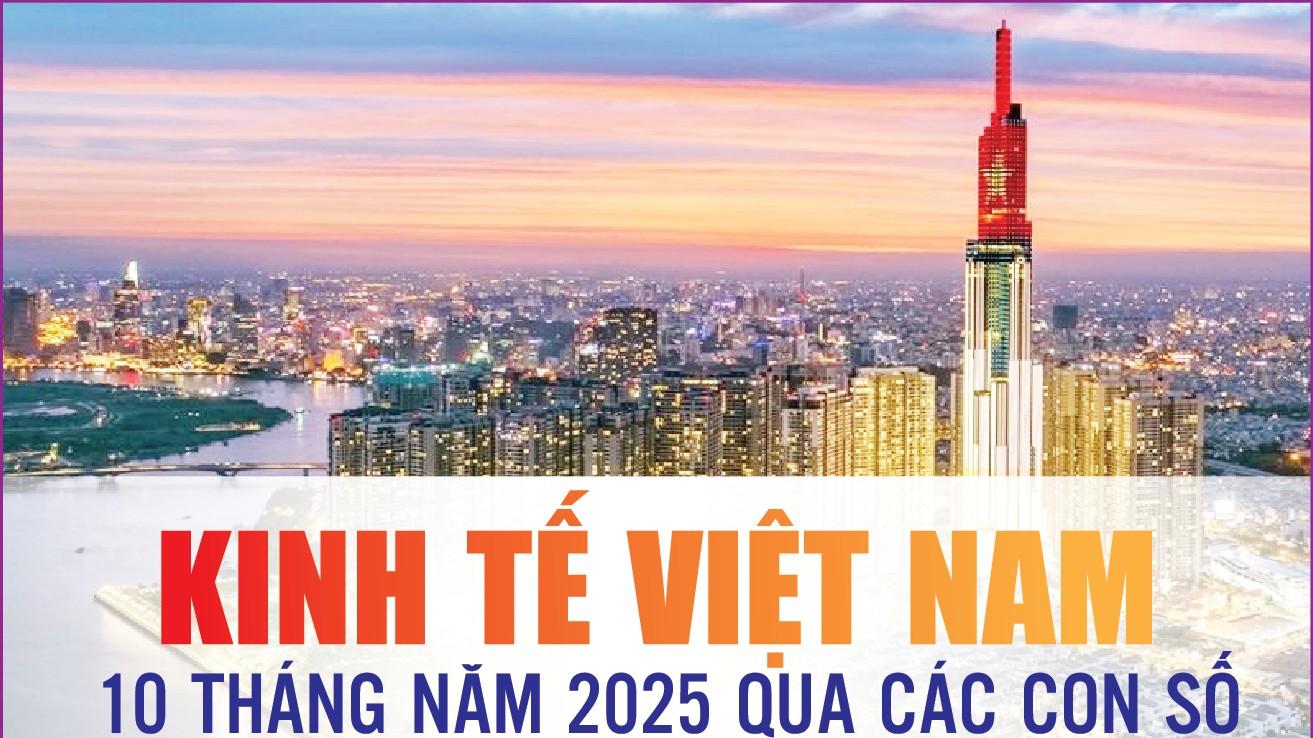 KINH TẾ VIỆT NAM
10 THÁNG NĂM 2025 QUA CÁC CON SỐ