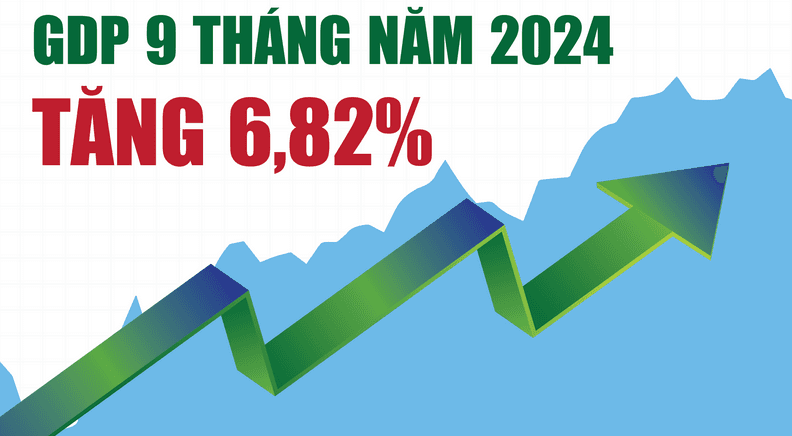 GDP 9 THÁNG NĂM 2024

TĂNG 6,82%